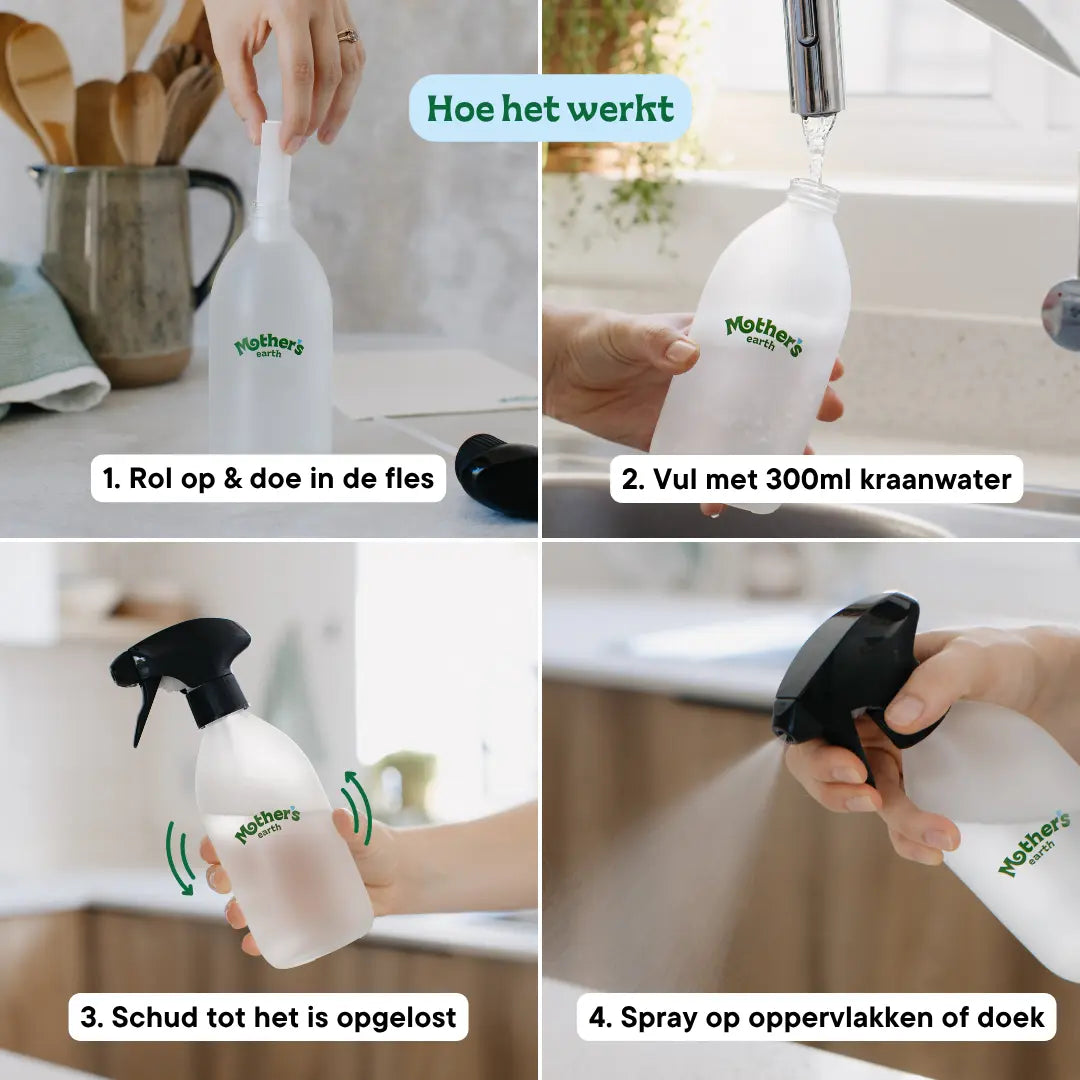 Hoe het werkt

Mother's earth

1. Rol op & doe in de fles

Mother's earth

2. Vul met 300ml kraanwater

Mother's earth

3. Schud tot het is opgelost

Mother's earth

4. Spray op oppervlakken of doek